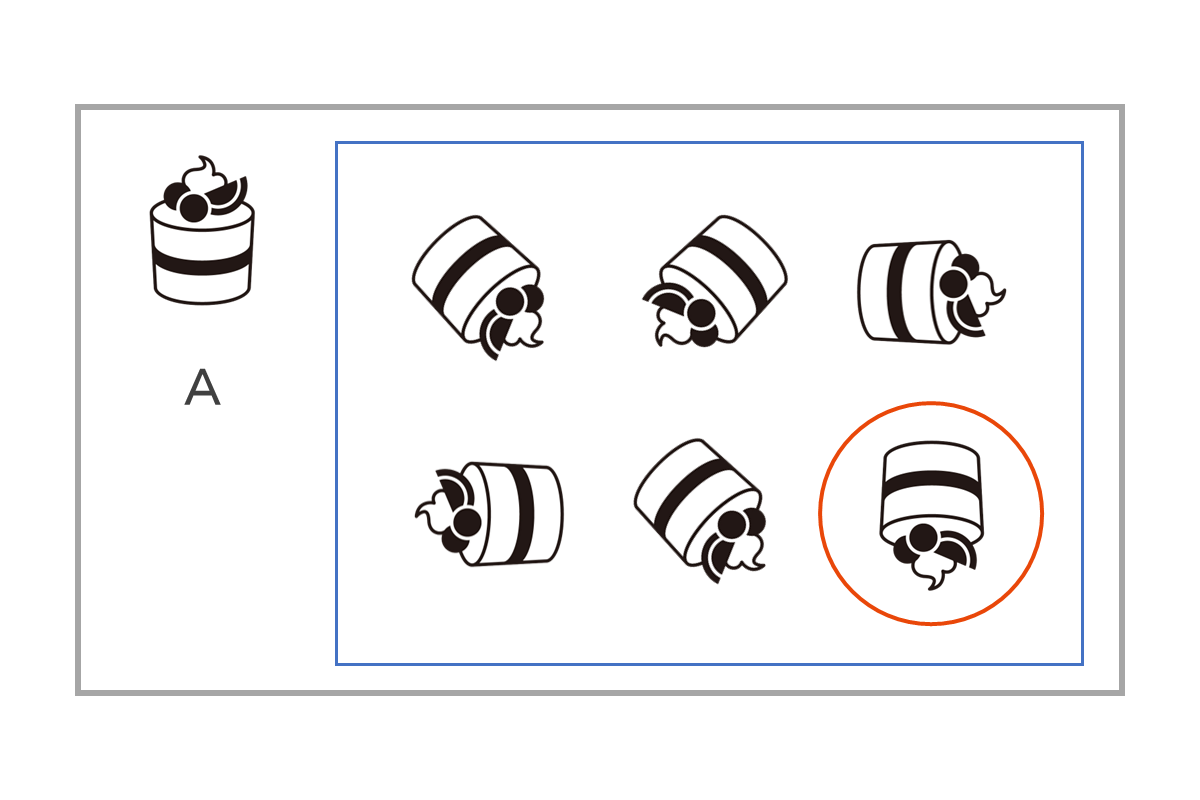 A