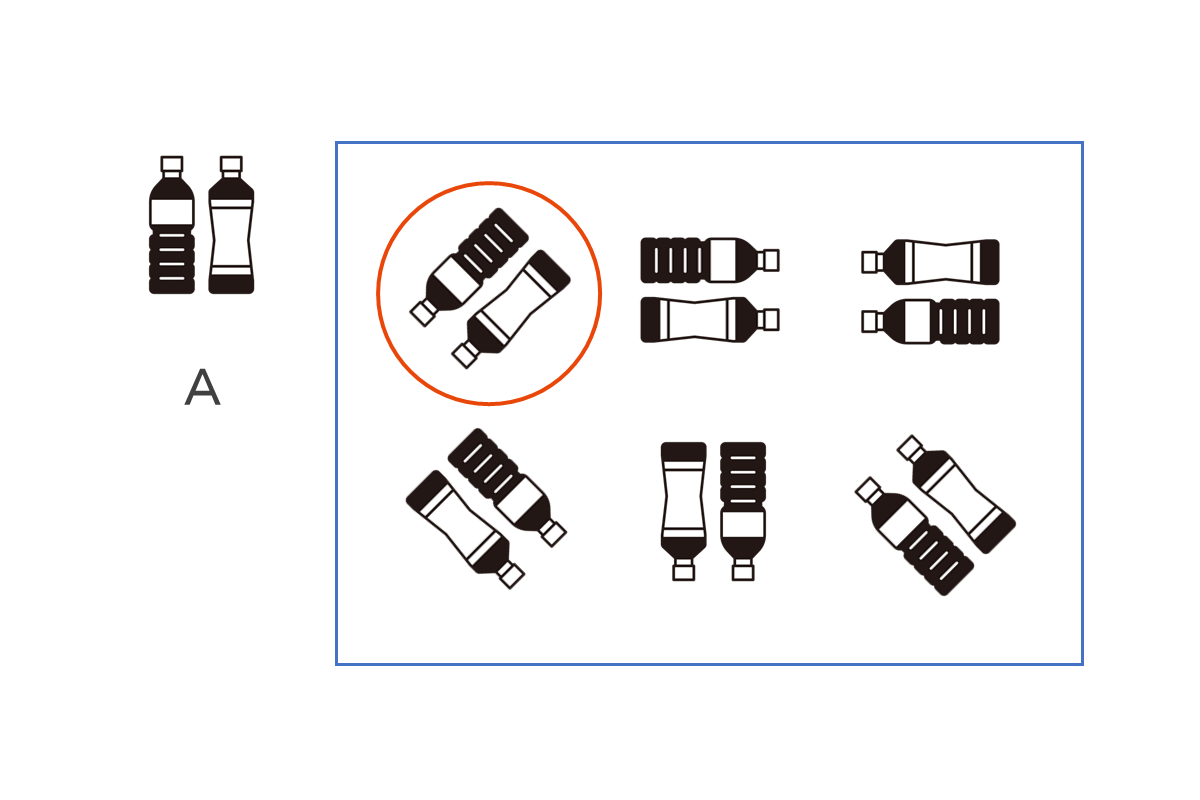 A