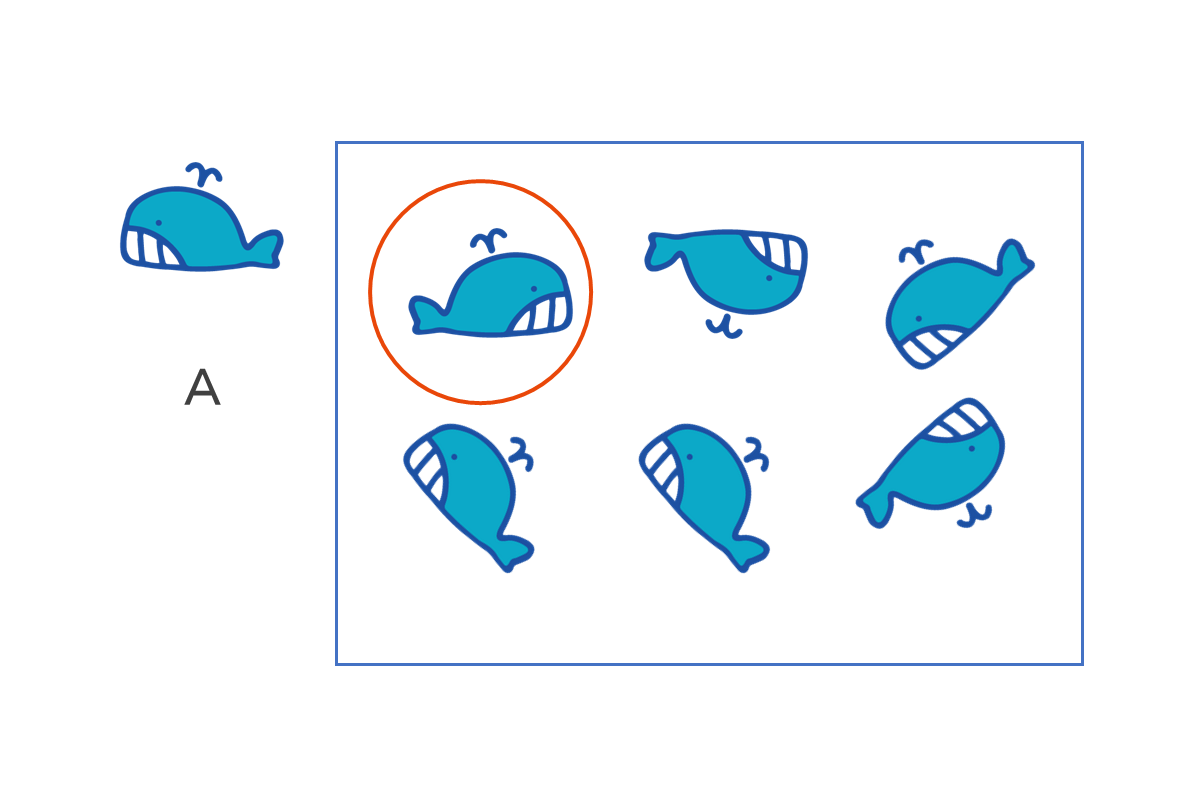 A