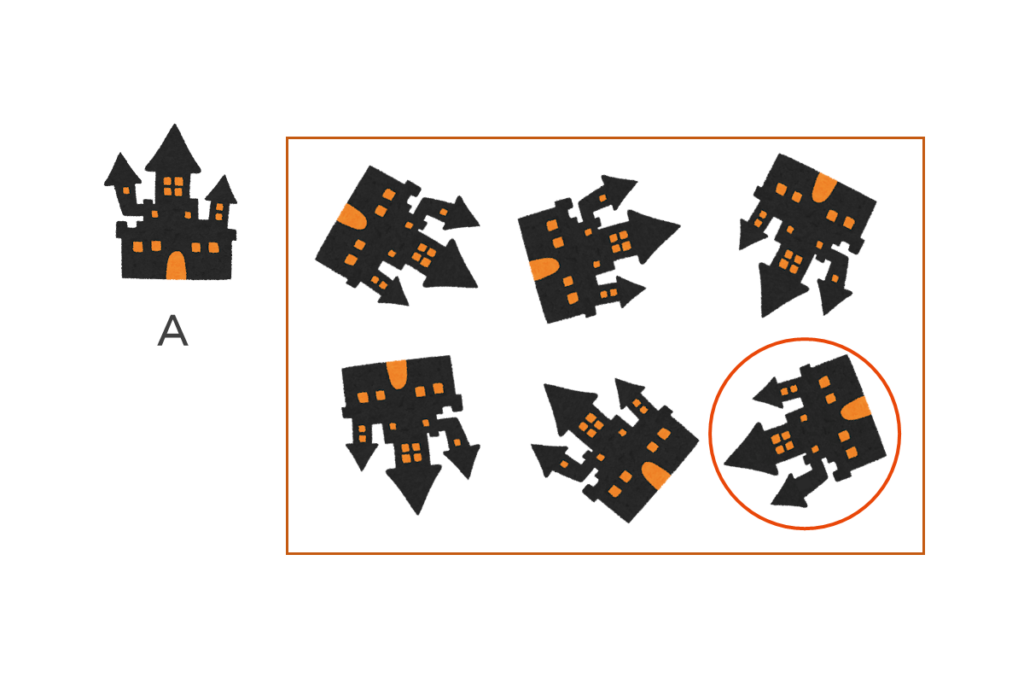 A