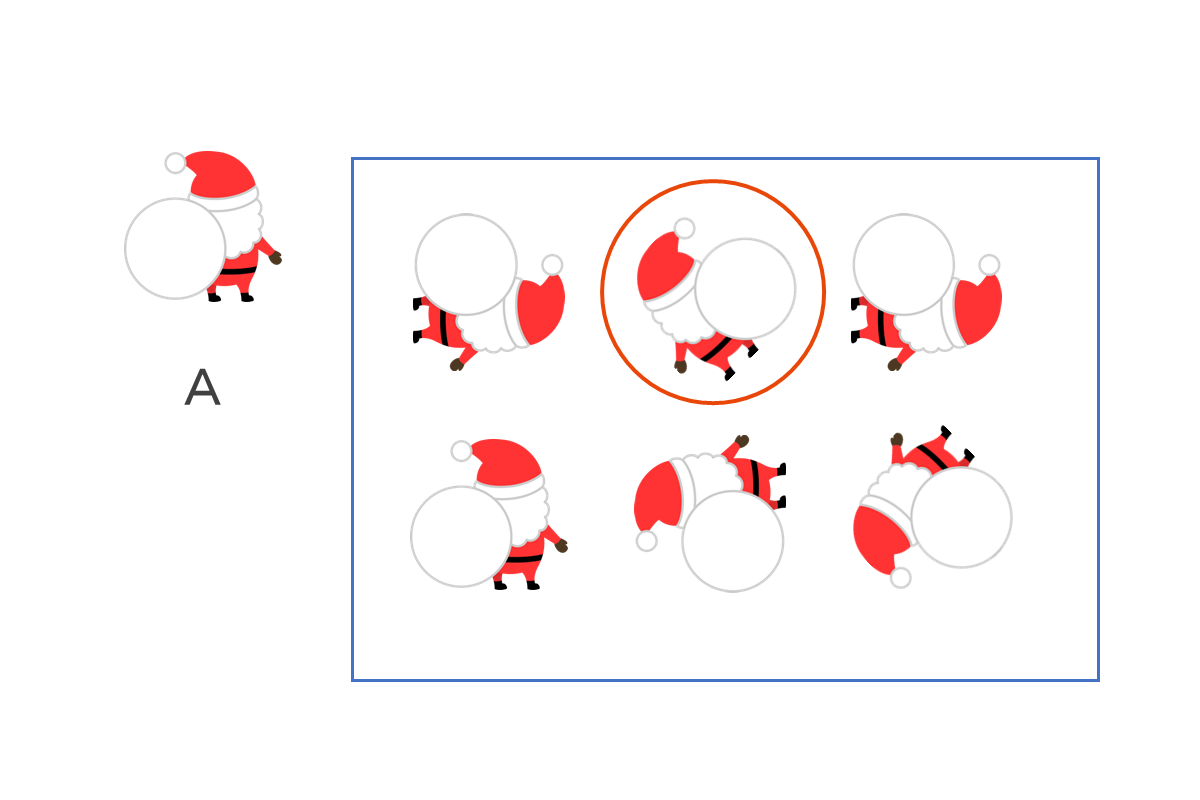 A