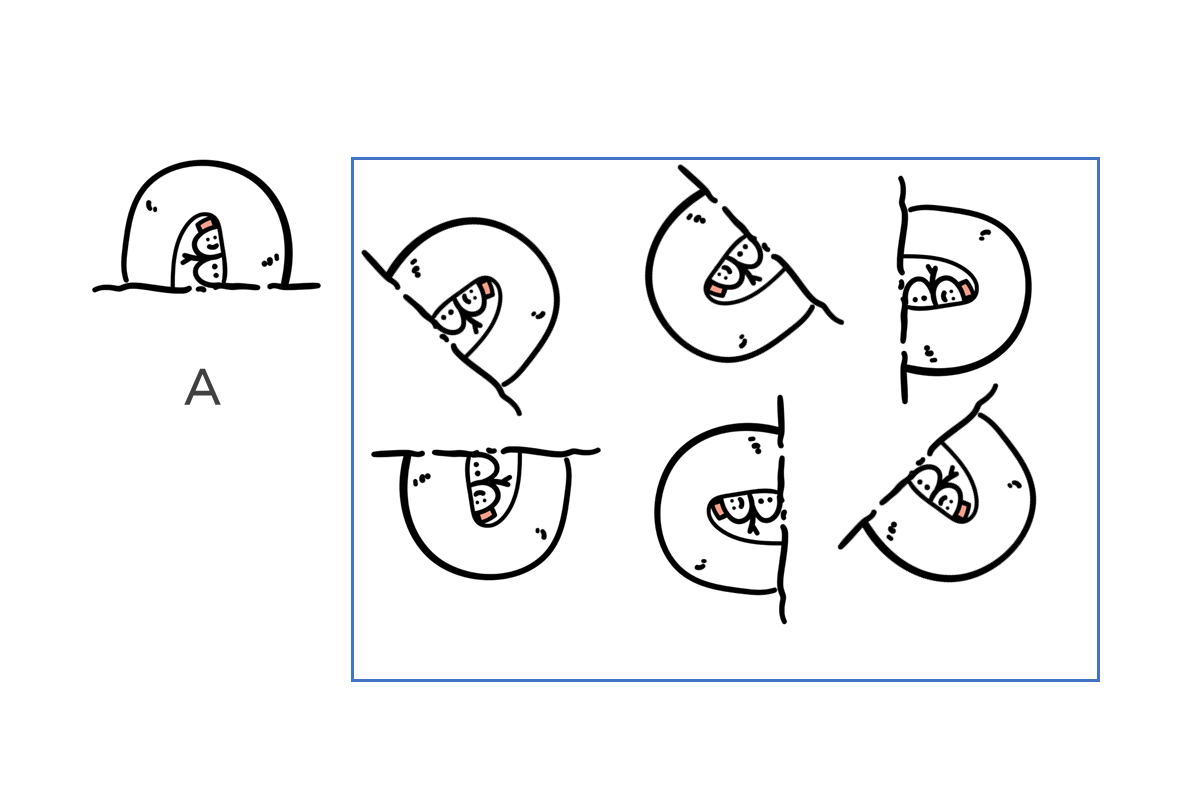 A